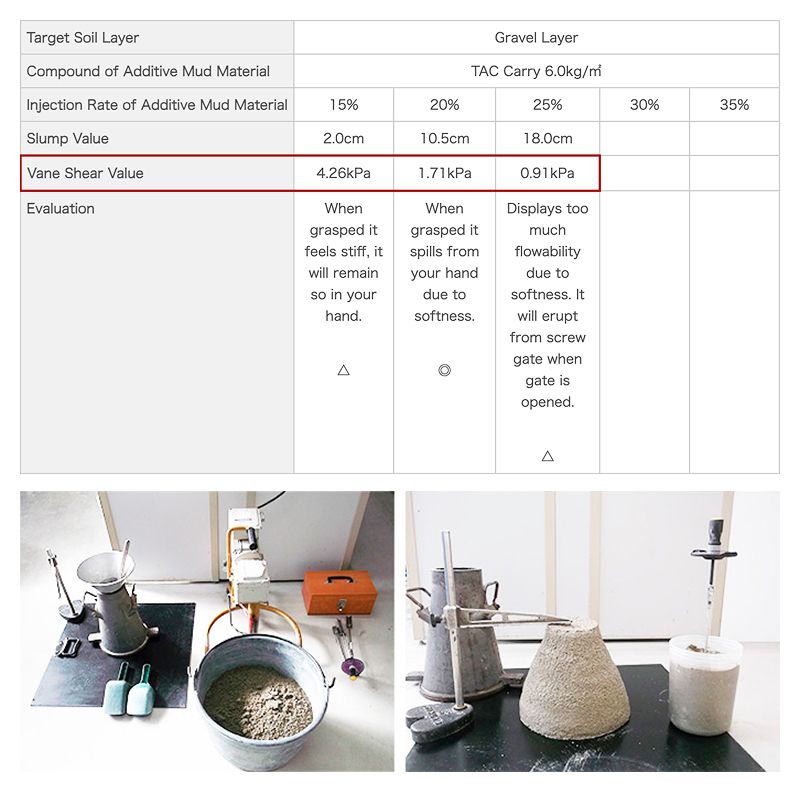 | Target Soil Layer | Gravel Layer | | | | |
|---|---|---|---|---|---|
| Compound of Additive Mud Material | TAC Carry 6.0kg/㎥ | | | | |
| Injection Rate of Additive Mud Material | 15% | 20% | 25% | 30% | 35% |
| Slump Value | 2.0cm | 10.5cm | 18.0cm | | |
| Vane Shear Value | 4.26kPa | 1.71kPa | 0.91kPa | | |
| Evaluation | When grasped it feels stiff, it will remain so in your hand. △ | When grasped it spills from your hand due to softness. ◎ | Displays too much flowability due to softness. It will erupt from screw gate when gate is opened. △ | | |