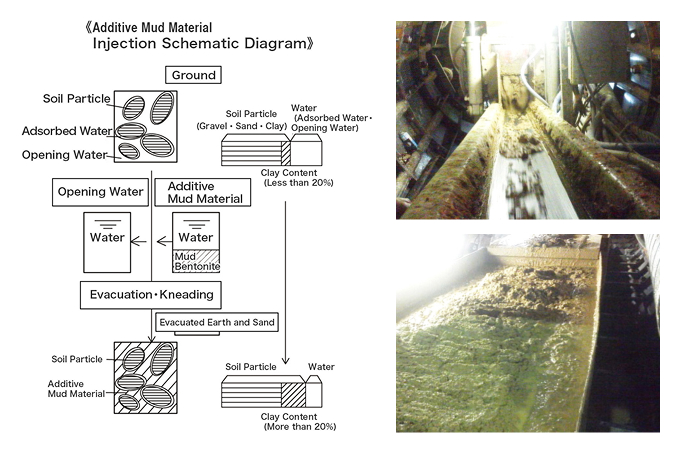 《Additive Mud Material Injection Schematic Diagram》

Ground

Soil Particle

Adsorbed Water

Opening Water

Soil Particle (Gravel・Sand・Clay)

Water (Adsorbed Water・Opening Water)

Clay Content (Less than 20%)

Opening Water

Additive Mud Material

Water

Water

Mud Bentonite

Evacuation・Kneading

Evacuated Earth and Sand

Soil Particle

Additive Mud Material

Soil Particle

Water

Clay Content (More than 20%)