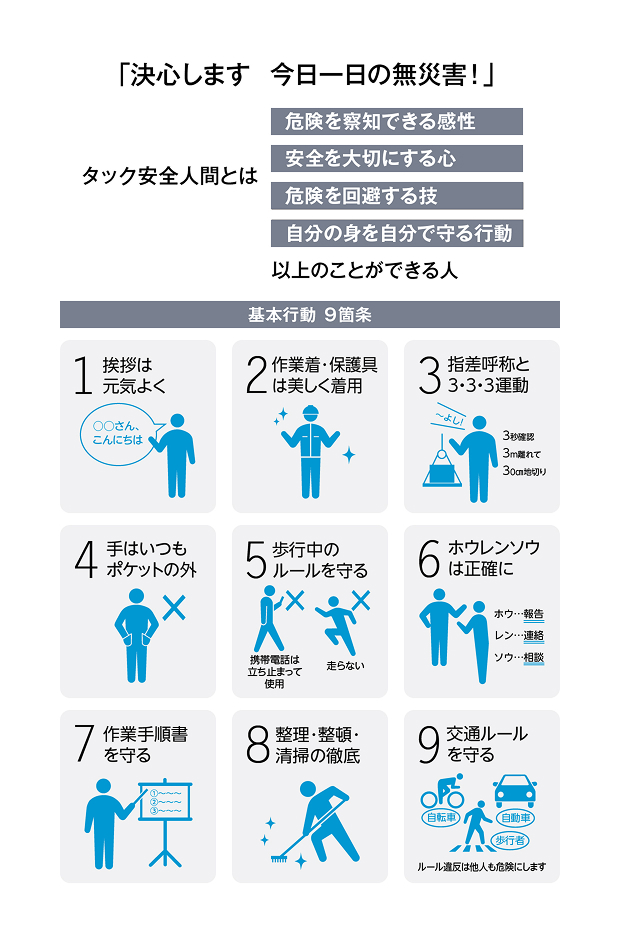 「決心します　今日一日の無災害！」

タック安全人間とは

危険を察知できる感性
安全を大切にする心
危険を回避する技
自分の身を自分で守る行動

以上のことができる人

基本行動 9箇条

1 挨拶は元気よく
○○さん、こんにちは

2 作業着・保護具は美しく着用

3 指差呼称と3・3・3運動
〜よし！
3秒確認
3m離れて
30cm地切り

4 手はいつもポケットの外

5 歩行中のルールを守る
携帯電話は立ち止まって使用
走らない

6 ホウレンソウは正確に
ホウ…報告
レン…連絡
ソウ…相談

7 作業手順書を守る
①〜〜〜
②〜〜〜
③〜〜〜

8 整理・整頓・清掃の徹底

9 交通ルールを守る
自転車
自動車
歩行者
ルール違反は他人も危険にします